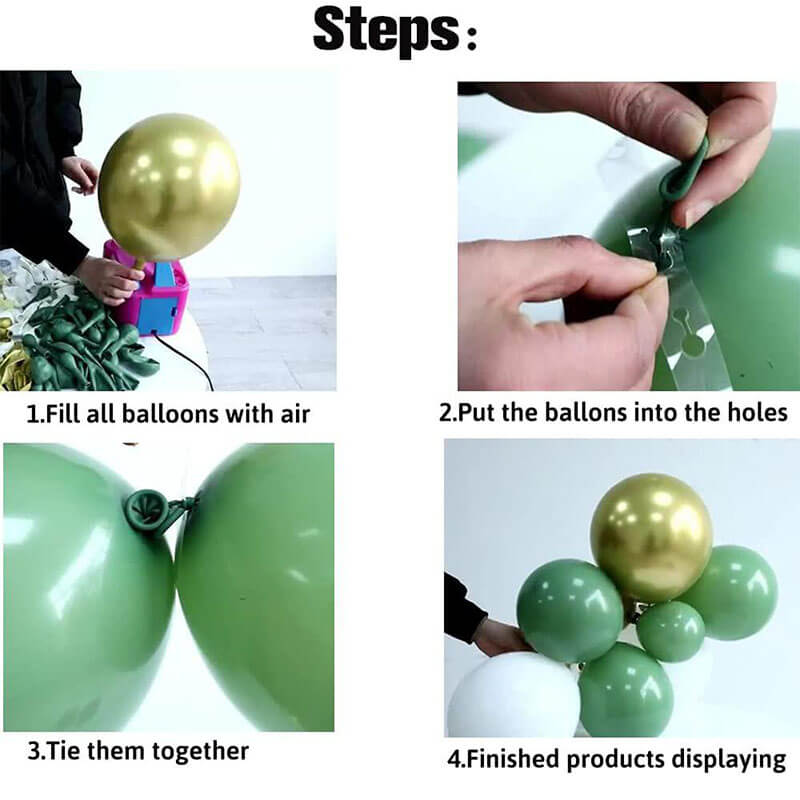 Steps:

1.Fill all balloons with air

2.Put the ballons into the holes

3.Tie them together

4.Finished products displaying