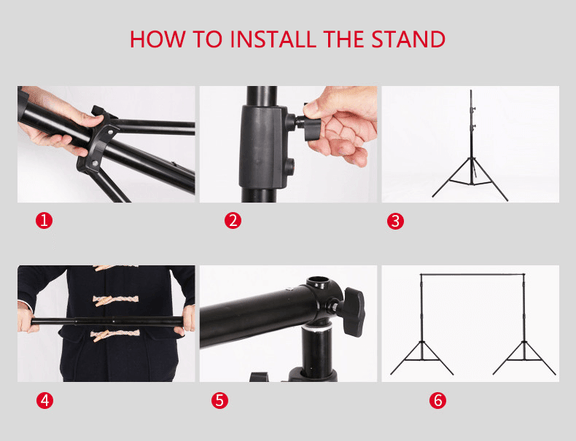 HOW TO INSTALL THE STAND

1

2

3

4

5

6